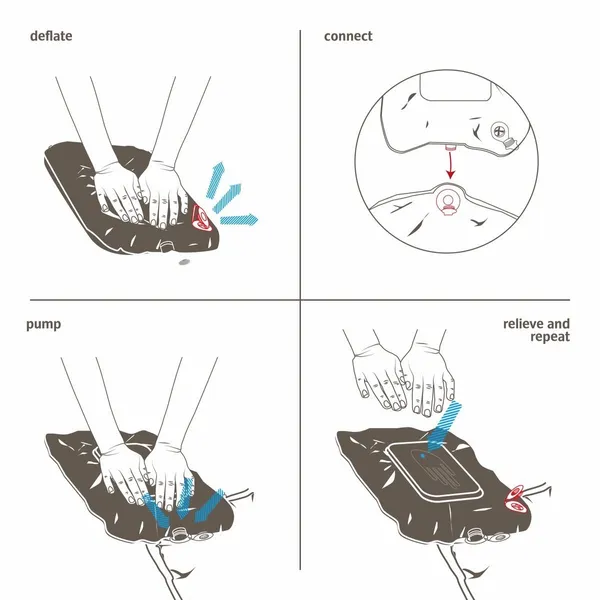 deflate

connect

pump

relieve and repeat